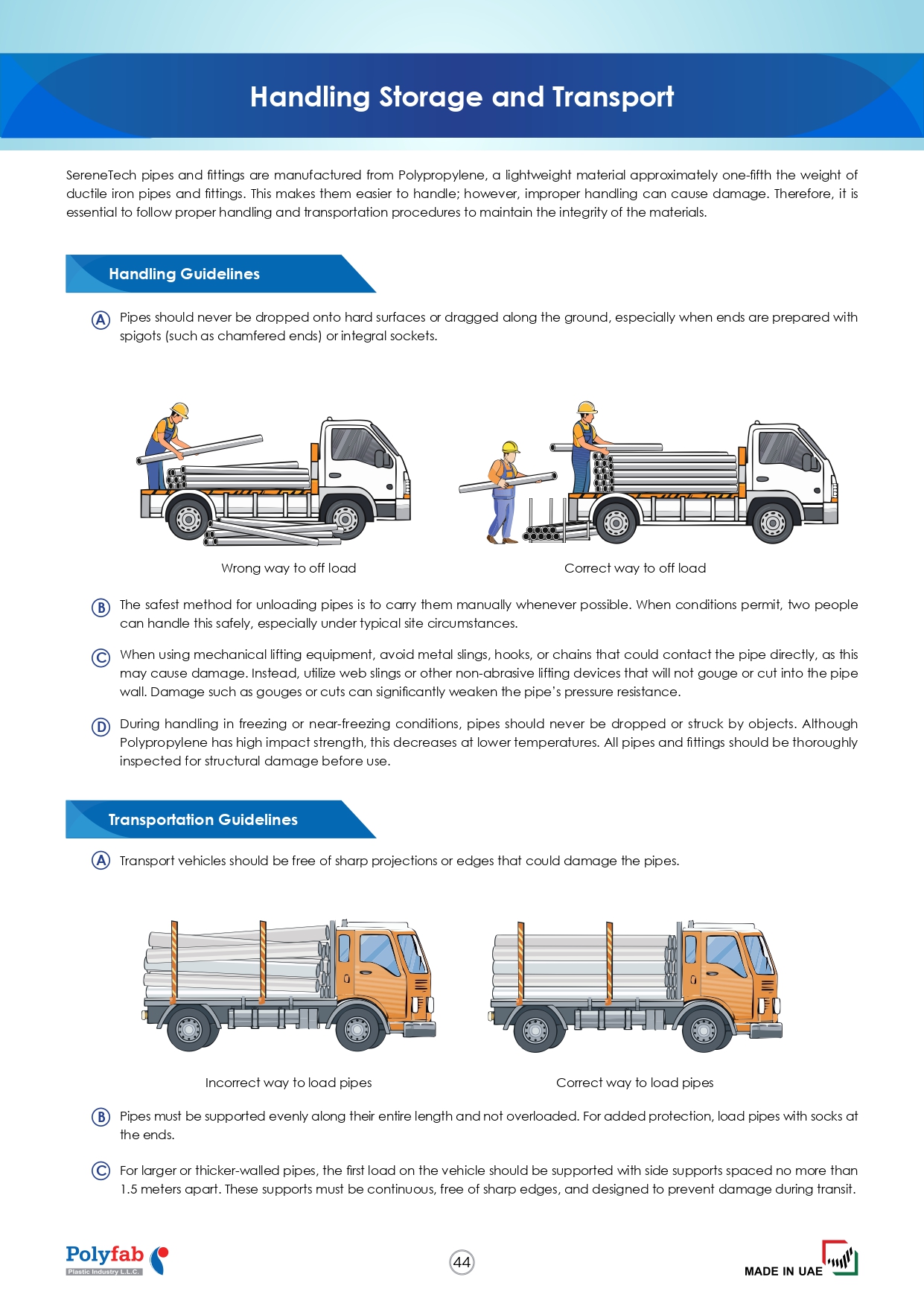 Handling Storage and Transport

SereneTech pipes and fittings are manufactured from Polypropylene, a lightweight material approximately one-fifth the weight of ductile iron pipes and fittings. This makes them easier to handle; however, improper handling can cause damage. Therefore, it is essential to follow proper handling and transportation procedures to maintain the integrity of the materials.

Handling Guidelines

A Pipes should never be dropped onto hard surfaces or dragged along the ground, especially when ends are prepared with spigots (such as chamfered ends) or integral sockets.

Wrong way to off load

Correct way to off load

B The safest method for unloading pipes is to carry them manually whenever possible. When conditions permit, two people can handle this safely, especially under typical site circumstances.

C When using mechanical lifting equipment, avoid metal slings, hooks, or chains that could contact the pipe directly, as this may cause damage. Instead, utilize web slings or other non-abrasive lifting devices that will not gouge or cut into the pipe wall. Damage such as gouges or cuts can significantly weaken the pipe's pressure resistance.

D During handling in freezing or near-freezing conditions, pipes should never be dropped or struck by objects. Although Polypropylene has high impact strength, this decreases at lower temperatures. All pipes and fittings should be thoroughly inspected for structural damage before use.

Transportation Guidelines

A Transport vehicles should be free of sharp projections or edges that could damage the pipes.

Incorrect way to load pipes

Correct way to load pipes

B Pipes must be supported evenly along their entire length and not overloaded. For added protection, load pipes with socks at the ends.

C For larger or thicker-walled pipes, the first load on the vehicle should be supported with side supports spaced no more than 1.5 meters apart. These supports must be continuous, free of sharp edges, and designed to prevent damage during transit.

Polyfab
Plastic Industry L.L.C.

44

MADE IN UAE