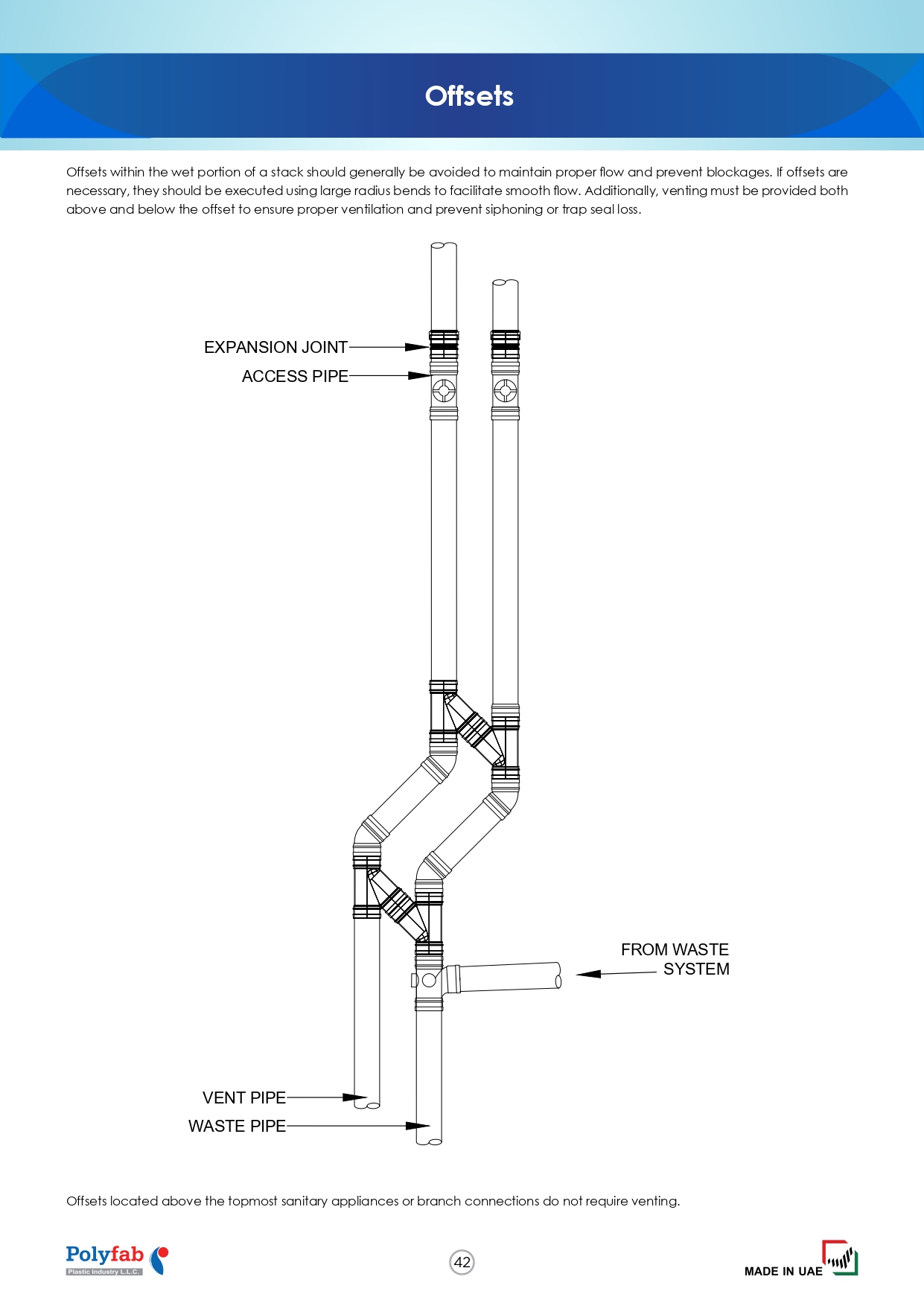 Offsets

Offsets within the wet portion of a stack should generally be avoided to maintain proper flow and prevent blockages. If offsets are necessary, they should be executed using large radius bends to facilitate smooth flow. Additionally, venting must be provided both above and below the offset to ensure proper ventilation and prevent siphoning or trap seal loss.

EXPANSION JOINT

ACCESS PIPE

FROM WASTE SYSTEM

VENT PIPE

WASTE PIPE

Offsets located above the topmost sanitary appliances or branch connections do not require venting.

Polyfab
Plastic Industry L.L.C.

42

MADE IN UAE